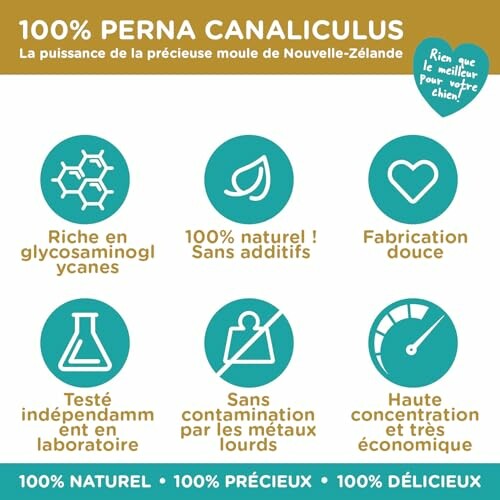 100% PERNA CANALICULUS
La puissance de la précieuse moule de Nouvelle-Zélande

Rien que le meilleur pour votre chien!

Riche en glycosaminoglycanes

100% naturel ! Sans additifs

Fabrication douce

Testé indépendamment en laboratoire

Sans contamination par les métaux lourds

Haute concentration et très économique

100% NATUREL • 100% PRÉCIEUX • 100% DÉLICIEUX